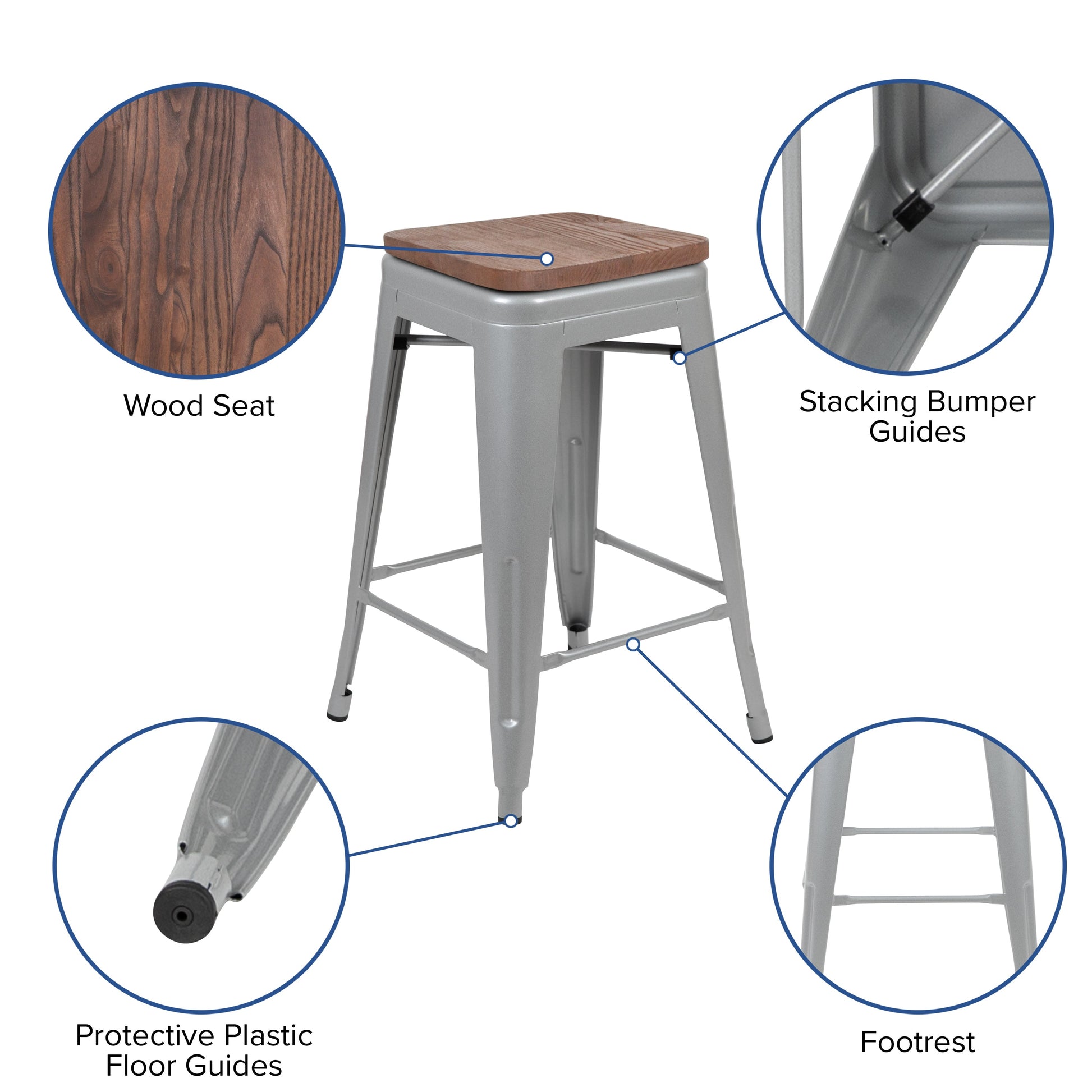 Wood Seat

Stacking Bumper Guides

Protective Plastic Floor Guides

Footrest