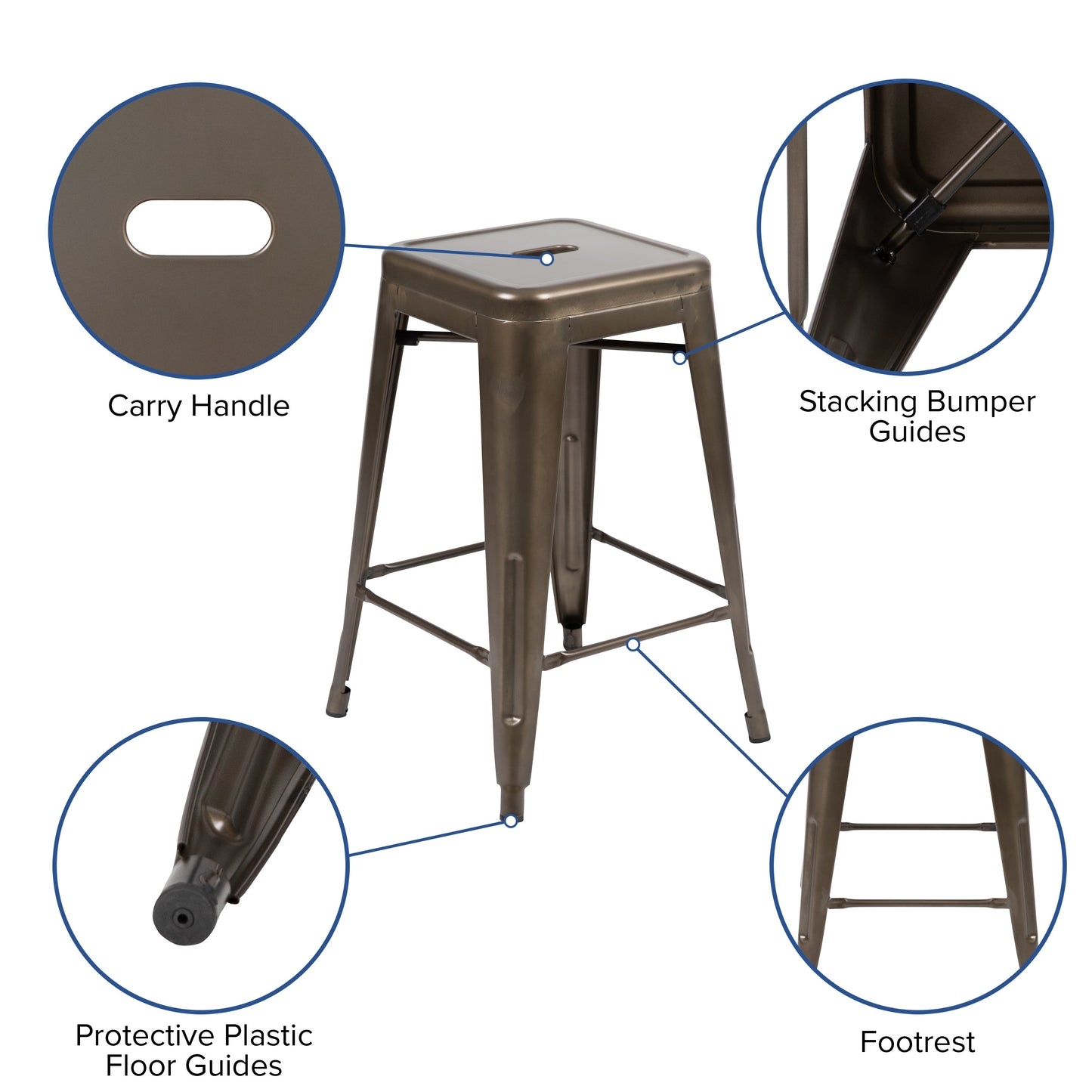 Carry Handle

Stacking Bumper Guides

Protective Plastic Floor Guides

Footrest